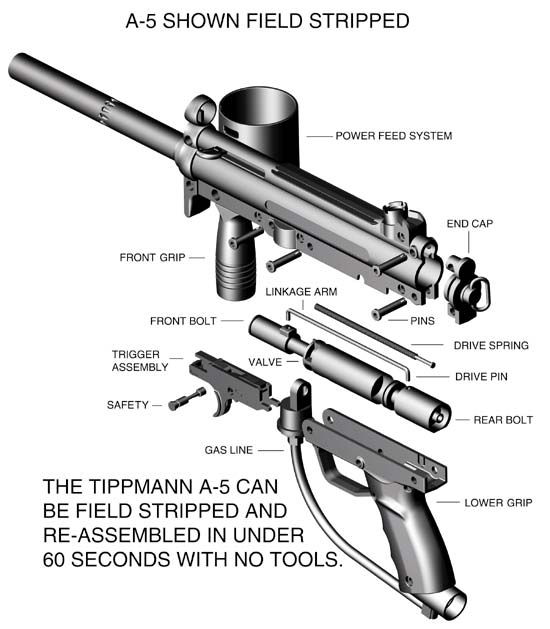 A-5 SHOWN FIELD STRIPPED

POWER FEED SYSTEM

END CAP

FRONT GRIP

LINKAGE ARM

FRONT BOLT

PINS

DRIVE SPRING

TRIGGER ASSEMBLY

VALVE

DRIVE PIN

SAFETY

REAR BOLT

GAS LINE

LOWER GRIP

THE TIPPMANN A-5 CAN BE FIELD STRIPPED AND RE-ASSEMBLED IN UNDER 60 SECONDS WITH NO TOOLS.